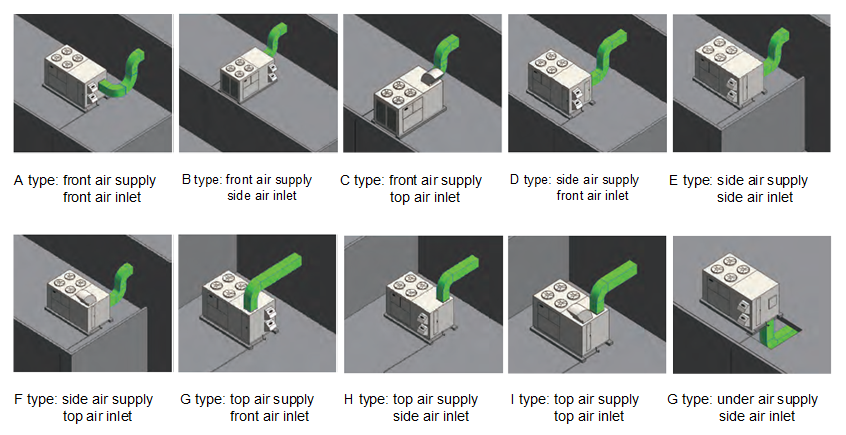 A type: front air supply
front air inlet

B type: front air supply
side air inlet

C type: front air supply
top air inlet

D type: side air supply
front air inlet

E type: side air supply
side air inlet

F type: side air supply
top air inlet

G type: top air supply
front air inlet

H type: top air supply
side air inlet

I type: top air supply
top air inlet

G type: under air supply
side air inlet